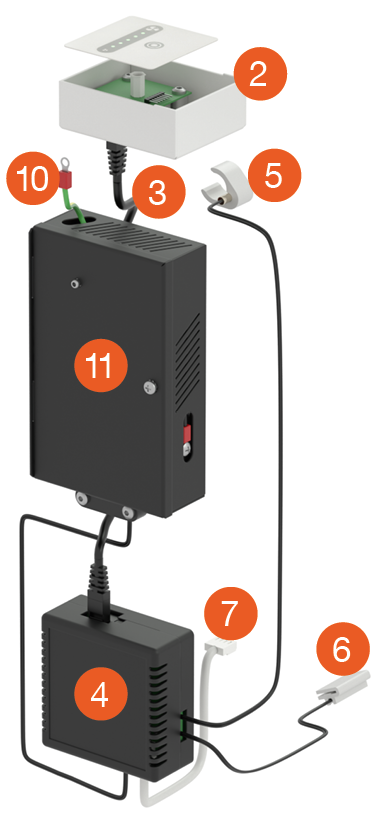 2
10
3
5
11
7
6
4